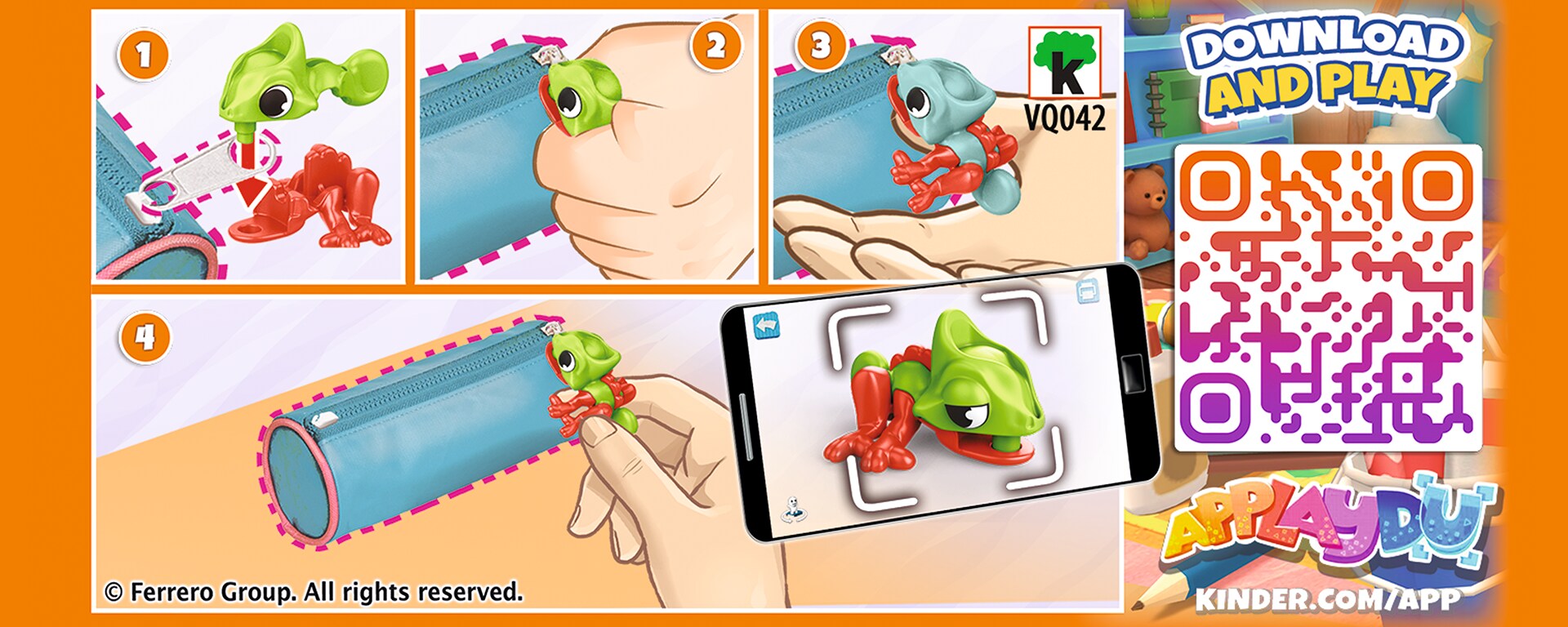 1

2

3

K
VQ042

4

© Ferrero Group. All rights reserved.

DOWNLOAD AND PLAY

APPLAYDU

KINDER.COM/APP