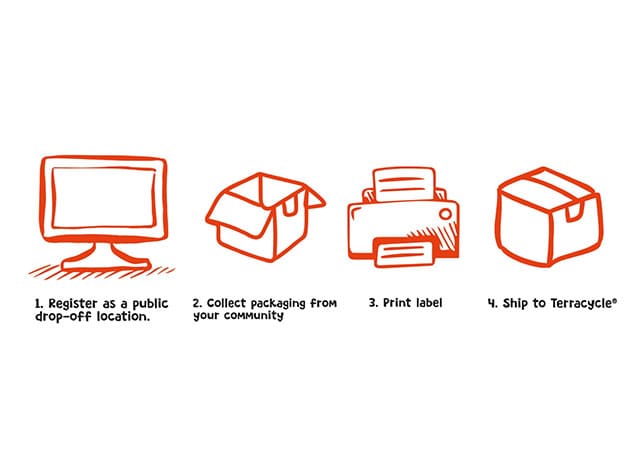 1. Register as a public drop-off location.

2. Collect packaging from your community

3. Print label

4. Ship to Terracycle®