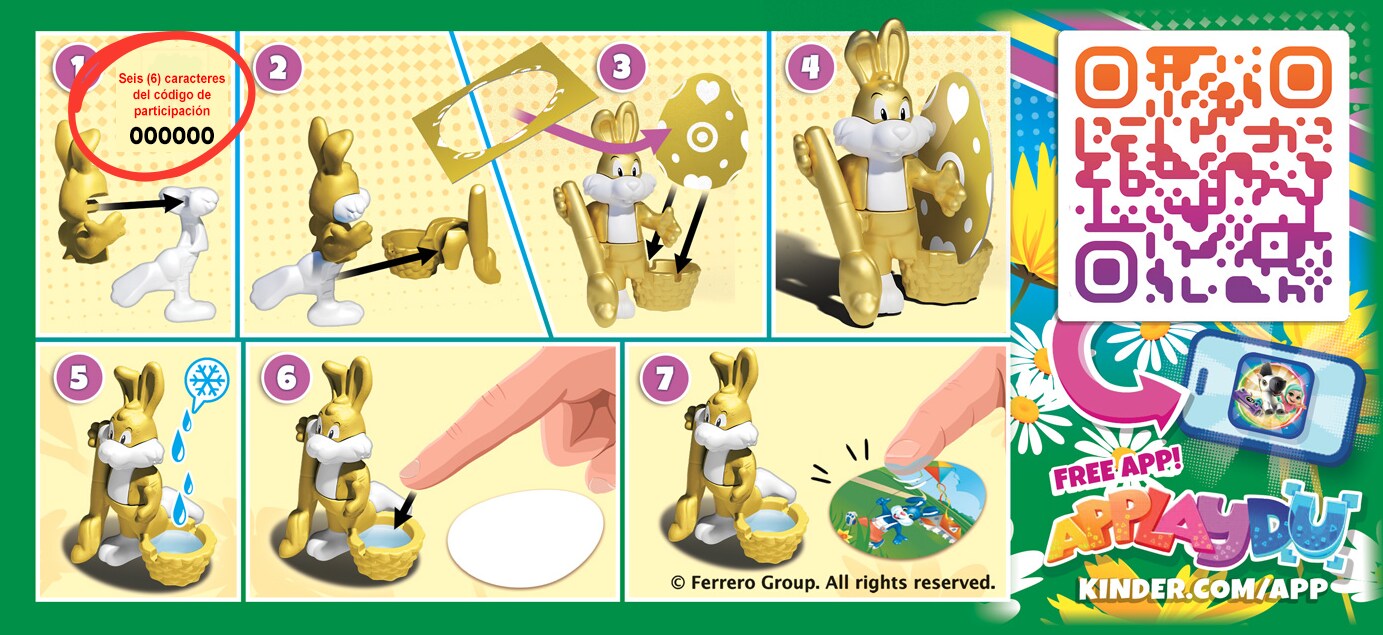 1

Seis (6) caracteres del código de participación

000000

2

3

4

5

6

7

© Ferrero Group. All rights reserved.

FREE APP!

APPLAYDU

KINDER.COM/APP